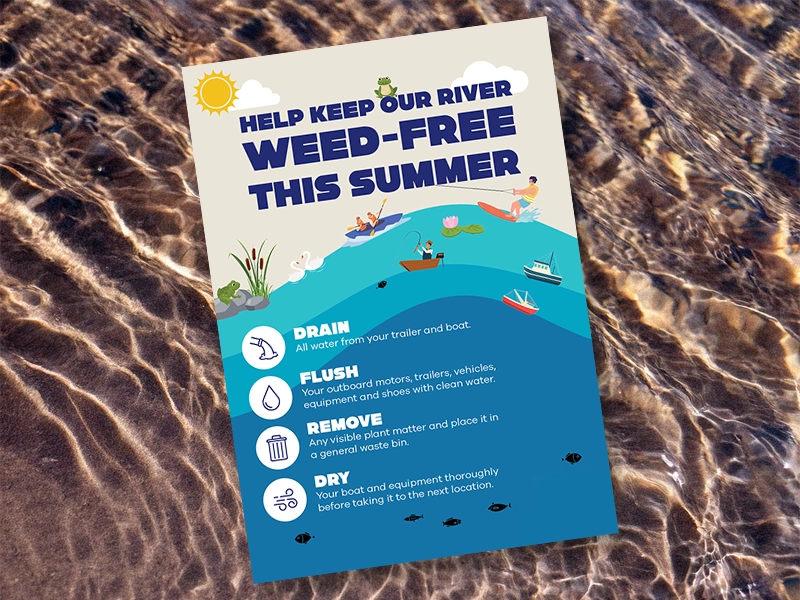 HELP KEEP OUR RIVER
WEED-FREE
THIS SUMMER

DRAIN
All water from your trailer and boat.

FLUSH
Your outboard motors, trailers, vehicles, equipment and shoes with clean water.

REMOVE
Any visible plant matter and place it in a general waste bin.

DRY
Your boat and equipment thoroughly before taking it to the next location.