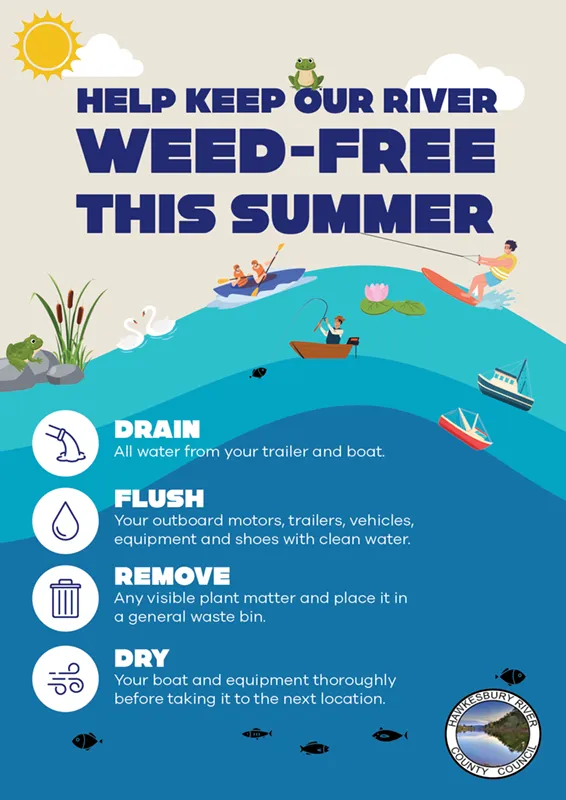 HELP KEEP OUR RIVER
WEED-FREE
THIS SUMMER

DRAIN
All water from your trailer and boat.

FLUSH
Your outboard motors, trailers, vehicles, equipment and shoes with clean water.

REMOVE
Any visible plant matter and place it in a general waste bin.

DRY
Your boat and equipment thoroughly before taking it to the next location.

HAWKESBURY RIVER COUNTY COUNCIL